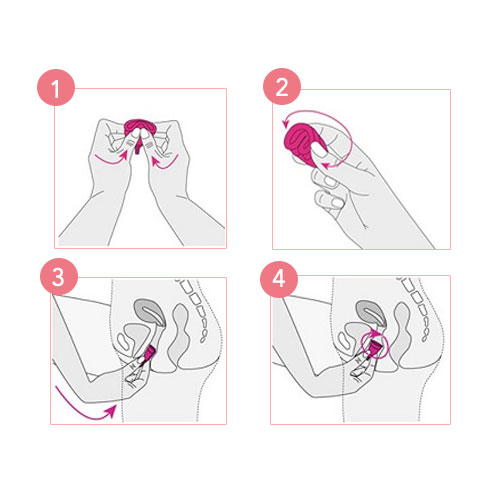 1

2

3

4