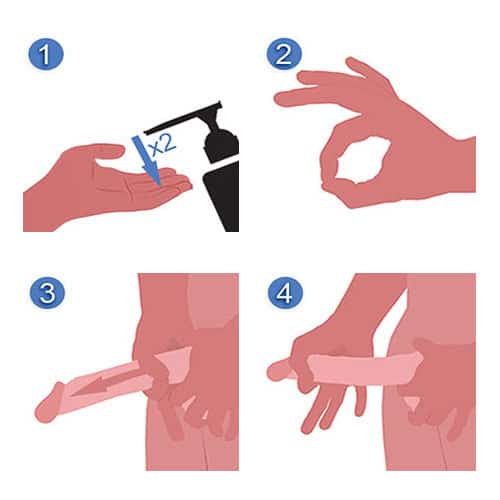 1

x2

2

3

4