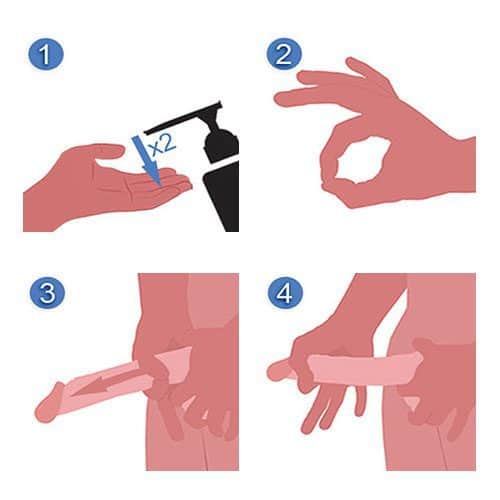 1

x2

2

3

4